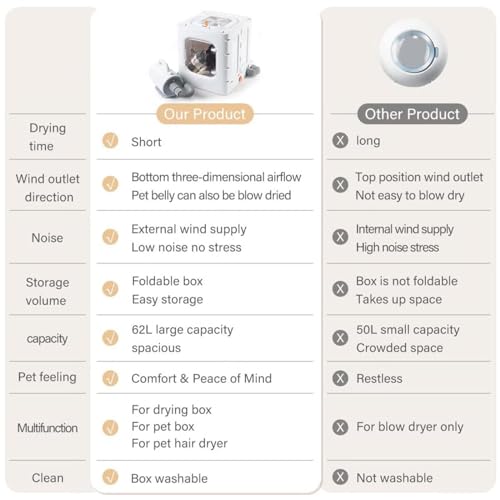 | | Our Product | Other Product |
|---|---|---|
| Drying time | Short | long |
| Wind outlet direction | Bottom three-dimensional airflow Pet belly can also be blow dried | Top position wind outlet Not easy to blow dry |
| Noise | External wind supply Low noise no stress | Internal wind supply High noise stress |
| Storage volume | Foldable box Easy storage | Box is not foldable Takes up space |
| capacity | 62L large capacity spacious | 50L small capacity Crowded space |
| Pet feeling | Comfort & Peace of Mind | Restless |
| Multifunction | For drying box For pet box For pet hair dryer | For blow dryer only |
| Clean | Box washable | Not washable |