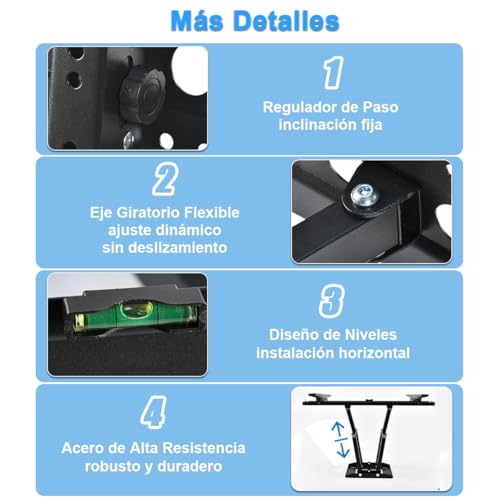 Más Detalles

1

Regulador de Paso inclinación fija

2

Eje Giratorio Flexible ajuste dinámico sin deslizamiento

3

Diseño de Niveles instalación horizontal

4

Acero de Alta Resistencia robusto y duradero