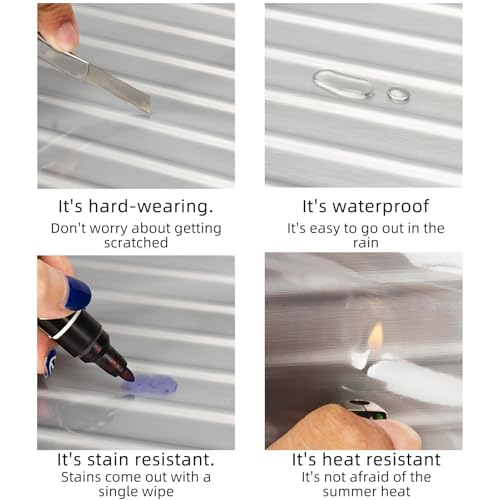 It's hard-wearing.
Don't worry about getting scratched

It's waterproof
It's easy to go out in the rain

It's stain resistant.
Stains come out with a single wipe

It's heat resistant
It's not afraid of the summer heat