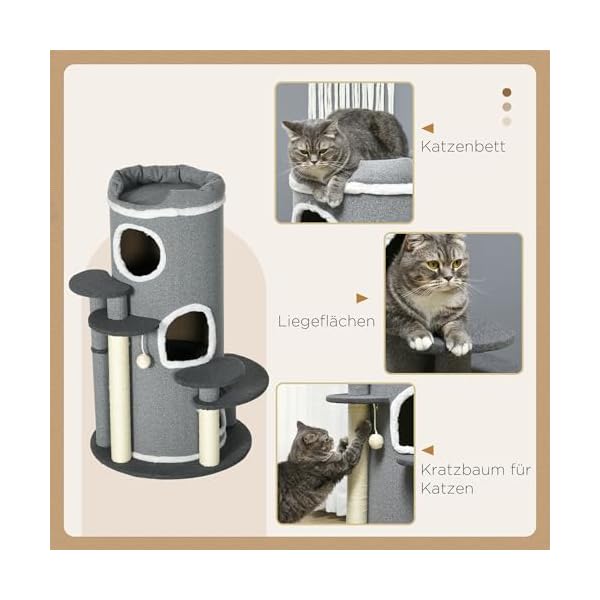 Katzenbett

Liegeflächen

Kratzbaum für Katzen