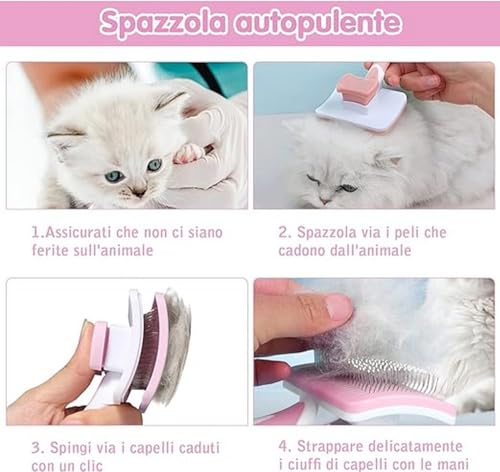 Spazzola autopulente

1.Assicurati che non ci siano ferite sull'animale

2. Spazzola via i peli che cadono dall'animale

3. Spingi via i capelli caduti con un clic

4. Strappare delicatamente i ciuffi di capelli con le mani