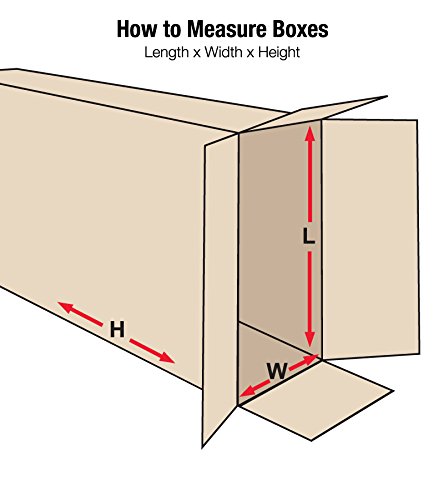 How to Measure Boxes
Length x Width x Height

L

H

W