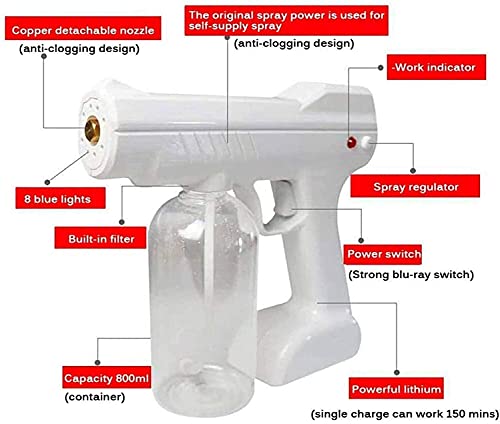 Copper detachable nozzle
(anti-clogging design)

The original spray power is used for self-supply spray
(anti-clogging design)

-Work indicator

Spray regulator

8 blue lights

Built-in filter

Power switch
(Strong blu-ray switch)

Capacity 800ml
(container)

Powerful lithium
(single charge can work 150 mins)