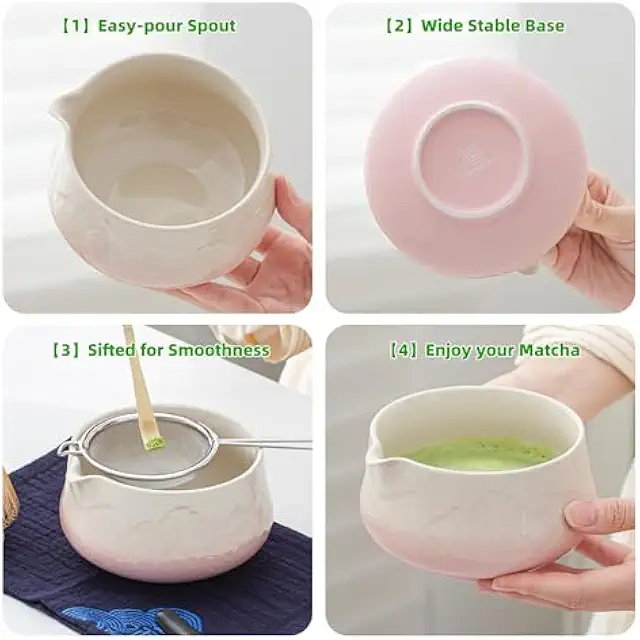 【1】Easy-pour Spout

【2】Wide Stable Base

【3】Sifted for Smoothness

【4】Enjoy your Matcha