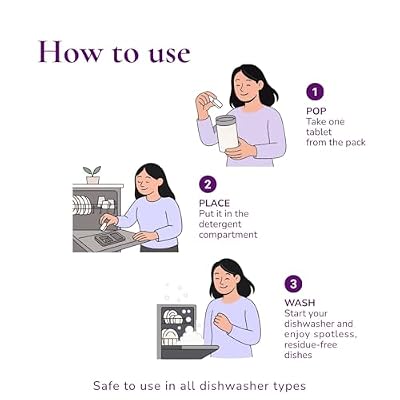 How to use

1
POP
Take one tablet from the pack

2
PLACE
Put it in the detergent compartment

3
WASH
Start your dishwasher and enjoy spotless, residue-free dishes

Safe to use in all dishwasher types