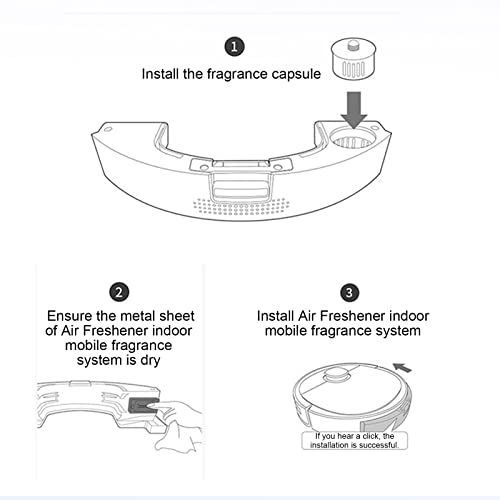 1
Install the fragrance capsule

2
Ensure the metal sheet of Air Freshener indoor mobile fragrance system is dry

3
Install Air Freshener indoor mobile fragrance system

If you hear a click, the installation is successful.