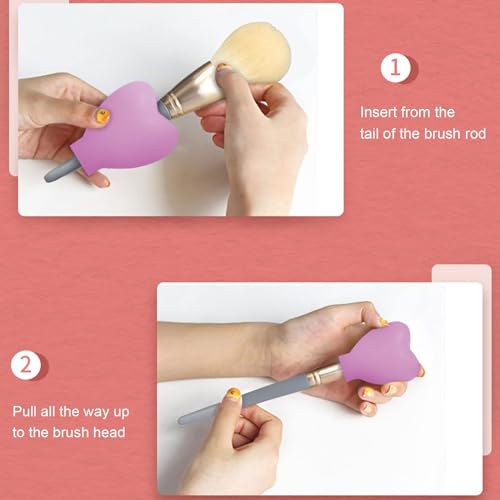 1

Insert from the tail of the brush rod

2

Pull all the way up to the brush head