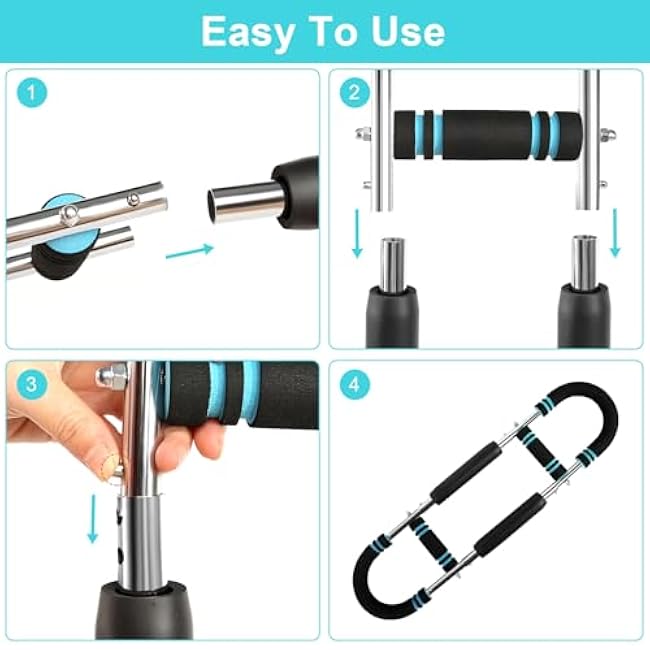 Easy To Use

1

2

3

4