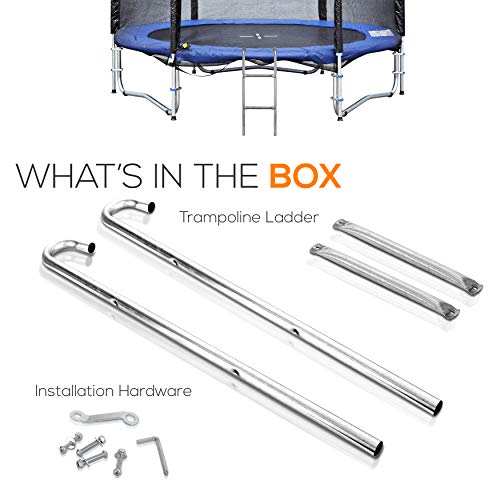 WHAT'S IN THE BOX

Trampoline Ladder

Installation Hardware