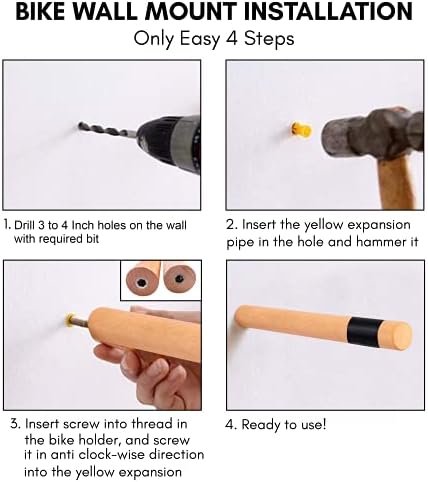 BIKE WALL MOUNT INSTALLATION
Only Easy 4 Steps

1. Drill 3 to 4 Inch holes on the wall with required bit

2. Insert the yellow expansion pipe in the hole and hammer it

3. Insert screw into thread in the bike holder, and screw it in anti clock-wise direction into the yellow expansion

4. Ready to use!