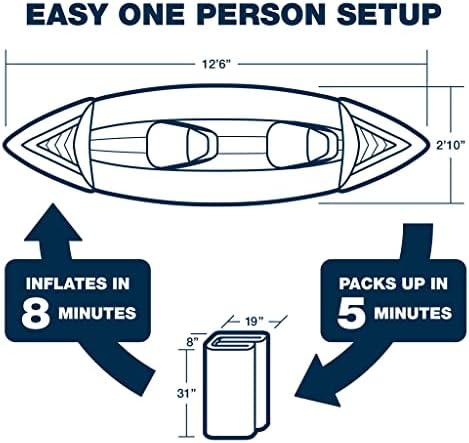 EASY ONE PERSON SETUP

12'6"

2'10"

INFLATES IN 8 MINUTES

PACKS UP IN 5 MINUTES

19"

8"

31"