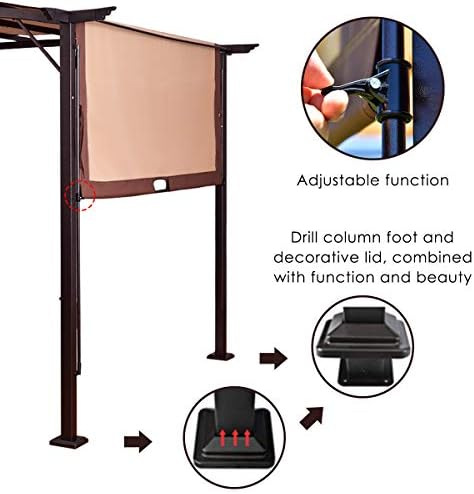 Adjustable function

Drill column foot and decorative lid, combined with function and beauty