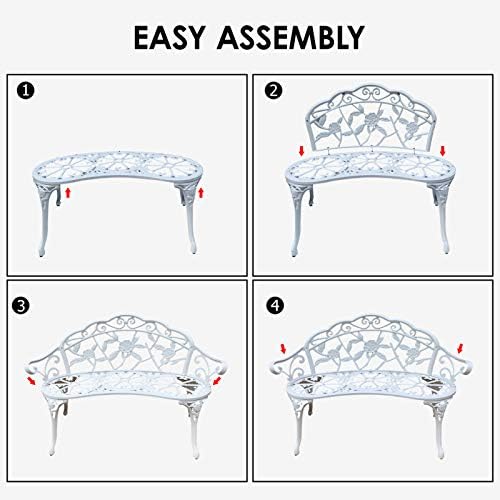 EASY ASSEMBLY

1

2

3

4