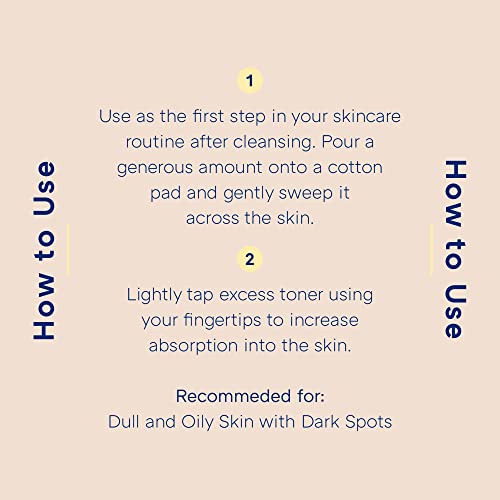 How to Use

1

Use as the first step in your skincare routine after cleansing. Pour a generous amount onto a cotton pad and gently sweep it across the skin.

2

Lightly tap excess toner using your fingertips to increase absorption into the skin.

Recommeded for:
Dull and Oily Skin with Dark Spots

How to Use