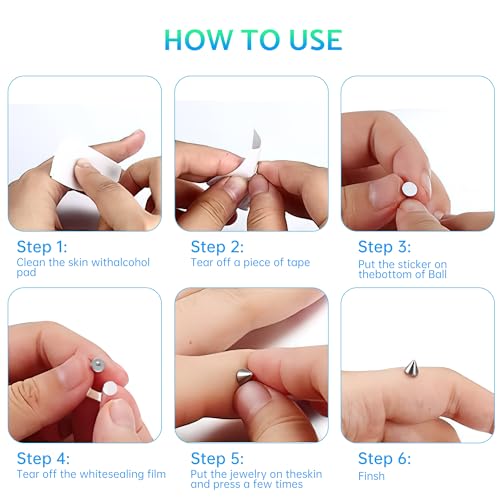 HOW TO USE

Step 1:
Clean the skin withalcohol pad

Step 2:
Tear off a piece of tape

Step 3:
Put the sticker on thebottom of Ball

Step 4:
Tear off the whitesealing film

Step 5:
Put the jewelry on theskin and press a few times

Step 6:
Finsh