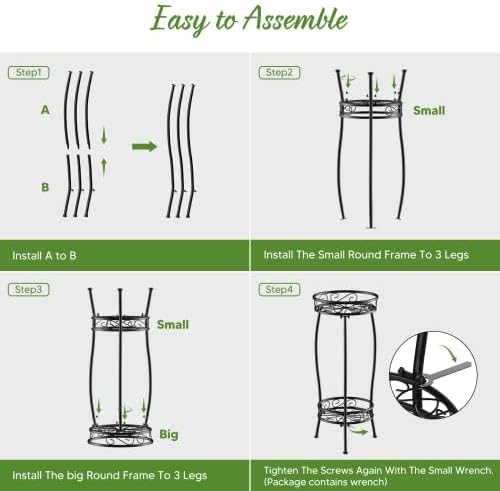 Easy to Assemble

Step1

A

B

Install A to B

Step2

Small

Install The Small Round Frame To 3 Legs

Step3

Small

Big

Install The big Round Frame To 3 Legs

Step4

Tighten The Screws Again With The Small Wrench. (Package contains wrench)