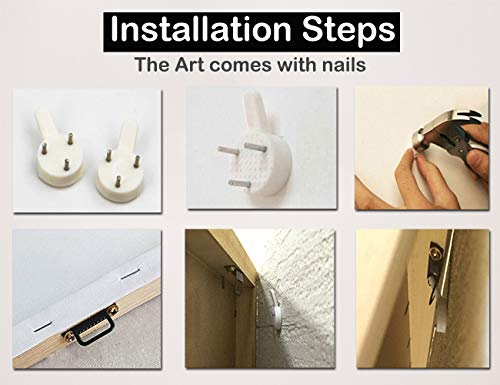 Installation Steps

The Art comes with nails