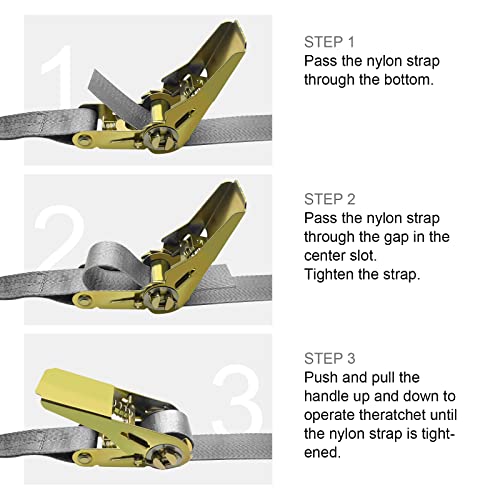 1

STEP 1
Pass the nylon strap through the bottom.

2

STEP 2
Pass the nylon strap through the gap in the center slot.
Tighten the strap.

3

STEP 3
Push and pull the handle up and down to operate theratchet until the nylon strap is tightened.