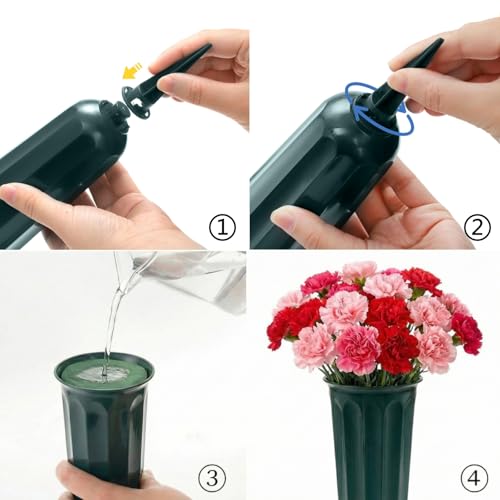 ①
②
③
④