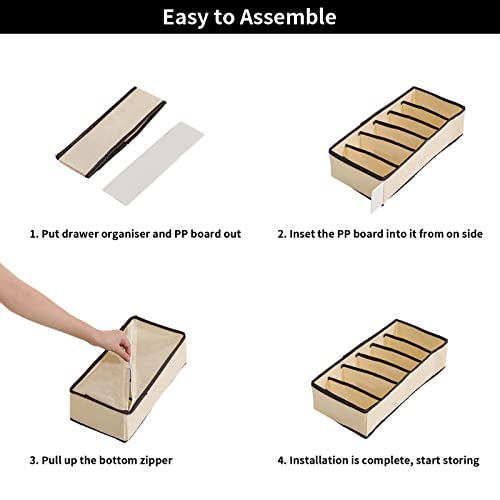 Easy to Assemble

1. Put drawer organiser and PP board out

2. Inset the PP board into it from on side

3. Pull up the bottom zipper

4. Installation is complete, start storing