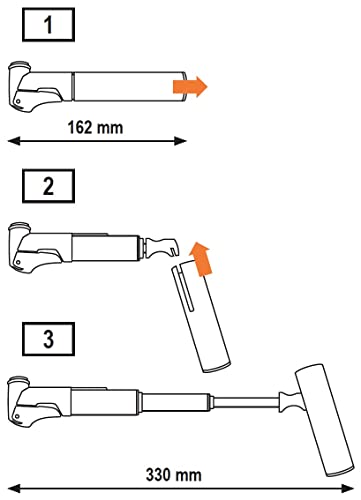 1

162 mm

2

3

330 mm