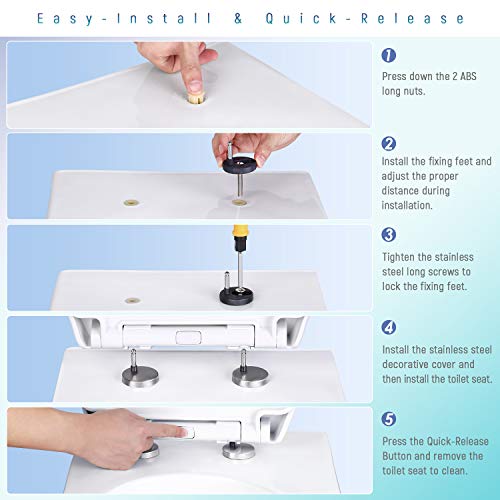 Easy-Install & Quick-Release

1
Press down the 2 ABS long nuts.

2
Install the fixing feet and adjust the proper distance during installation.

3
Tighten the stainless steel long screws to lock the fixing feet.

4
Install the stainless steel decorative cover and then install the toilet seat.

5
Press the Quick-Release Button and remove the toilet seat to clean.