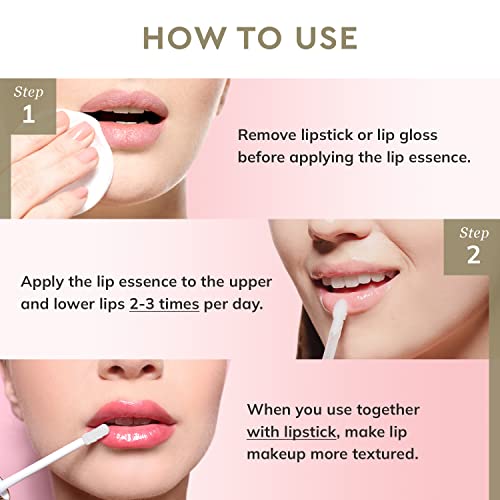 HOW TO USE

Step 1

Remove lipstick or lip gloss before applying the lip essence.

Step 2

Apply the lip essence to the upper and lower lips 2-3 times per day.

When you use together with lipstick, make lip makeup more textured.