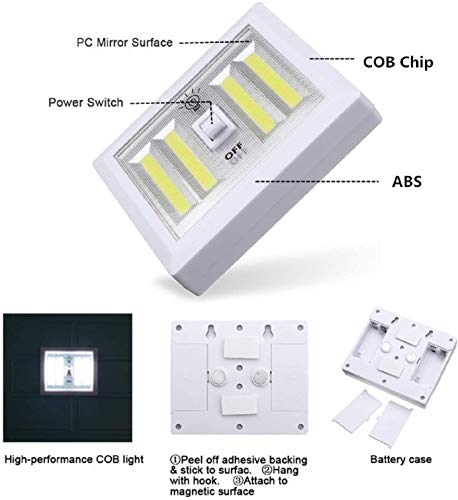 PC Mirror Surface

COB Chip

Power Switch

OFF

ABS

High-performance COB light

①Peel off adhesive backing & stick to surfac. ②Hang with hook. ③Attach to magnetic surface

Battery case