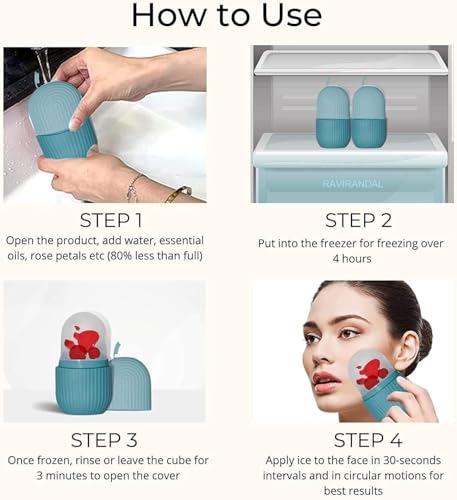 How to Use

RAVIRANDAL

STEP 1

Open the product, add water, essential oils, rose petals etc (80% less than full)

STEP 2

Put into the freezer for freezing over 4 hours

STEP 3

Once frozen, rinse or leave the cube for 3 minutes to open the cover

STEP 4

Apply ice to the face in 30-seconds intervals and in circular motions for best results