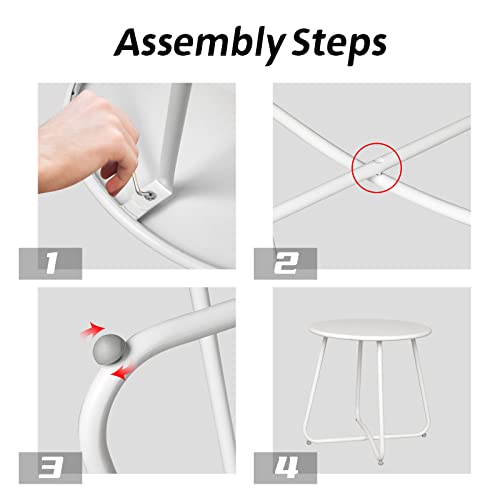 Assembly Steps

1

2

3

4