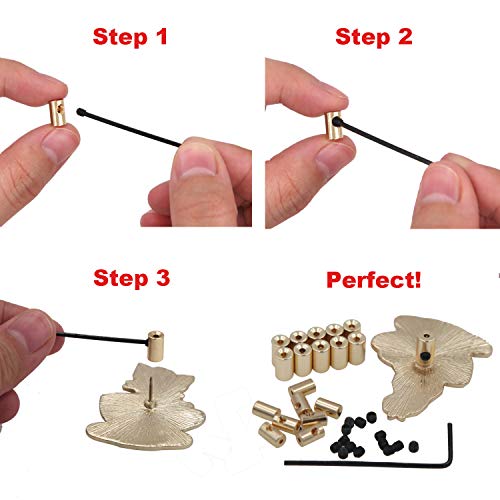 Step 1

Step 2

Step 3

Perfect!