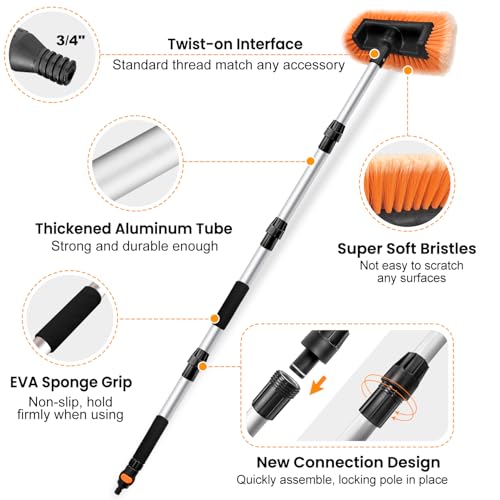 3/4"

Twist-on Interface
Standard thread match any accessory

Thickened Aluminum Tube
Strong and durable enough

Super Soft Bristles
Not easy to scratch any surfaces

EVA Sponge Grip
Non-slip, hold firmly when using

New Connection Design
Quickly assemble, locking pole in place