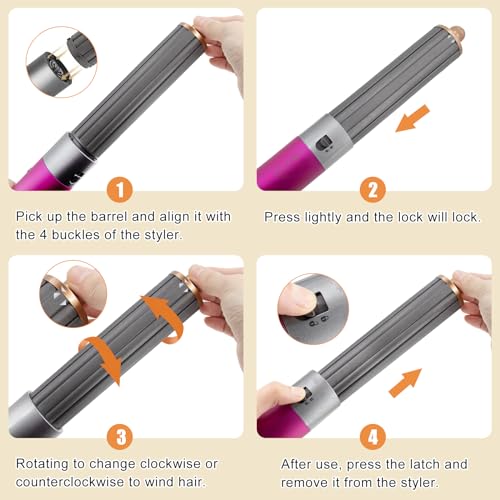 1

Pick up the barrel and align it with the 4 buckles of the styler.

2

Press lightly and the lock will lock.

3

Rotating to change clockwise or counterclockwise to wind hair.

4

After use, press the latch and remove it from the styler.