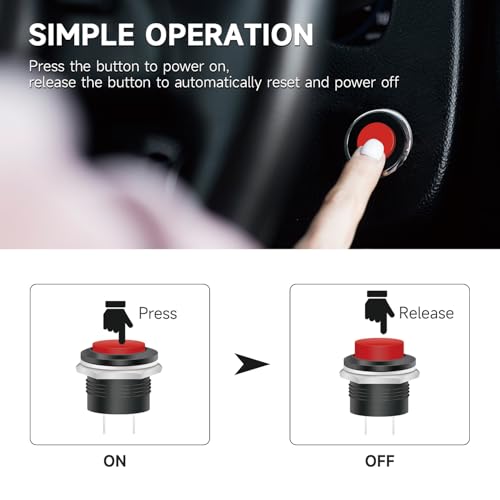 SIMPLE OPERATION

Press the button to power on, release the button to automatically reset and power off

Press

ON

Release

OFF