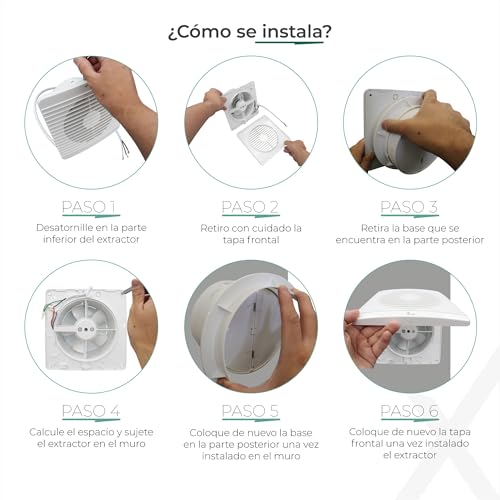 ¿Cómo se instala?

PASO 1
Desatornille en la parte inferior del extractor

PASO 2
Retiro con cuidado la tapa frontal

PASO 3
Retira la base que se encuentra en la parte posterior

PASO 4
Calcule el espacio y sujete el extractor en el muro

PASO 5
Coloque de nuevo la base en la parte posterior una vez instalado en el muro

PASO 6
Coloque de nuevo la tapa frontal una vez instalado el extractor