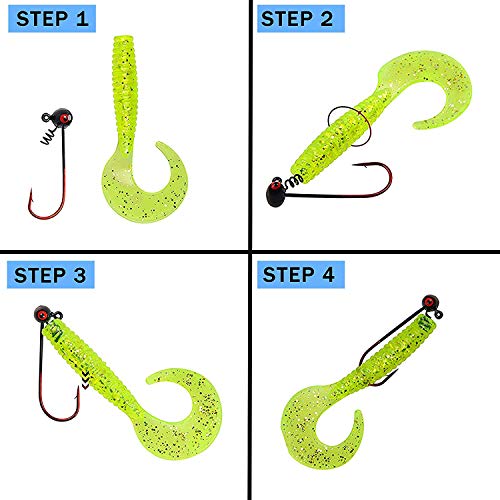 STEP 1

STEP 2

STEP 3

STEP 4