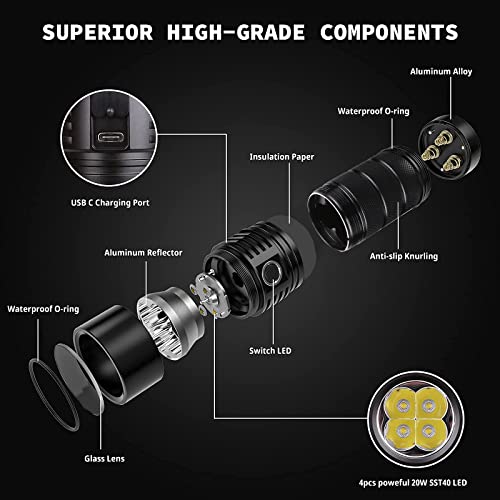 SUPERIOR HIGH-GRADE COMPONENTS

Aluminum Alloy

Waterproof O-ring

Insulation Paper

USB C Charging Port

Aluminum Reflector

Anti-slip Knurling

Waterproof O-ring

Switch LED

Glass Lens

4pcs poweful 20W SST40 LED