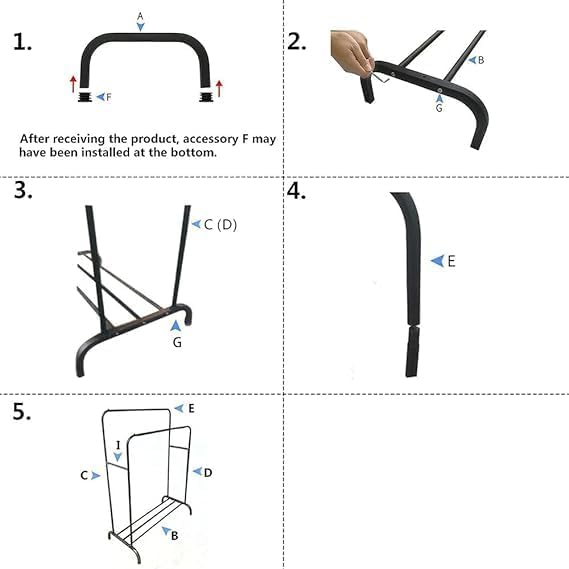 1.

A

F

After receiving the product, accessory F may have been installed at the bottom.

2.

B

G

3.

C (D)

G

4.

E

5.

E

I

C

D

B