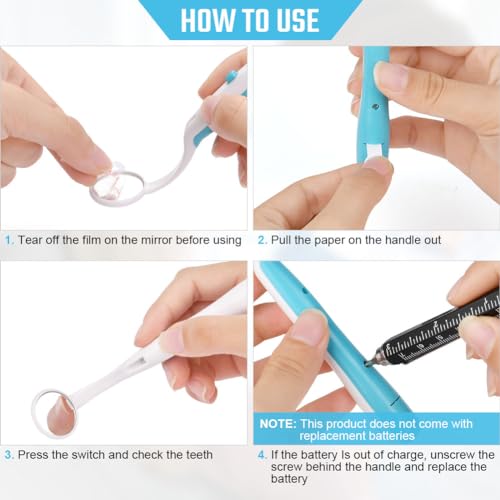 HOW TO USE

1. Tear off the film on the mirror before using

2. Pull the paper on the handle out

3. Press the switch and check the teeth

NOTE: This product does not come with replacement batteries

4. If the battery Is out of charge, unscrew the screw behind the handle and replace the battery