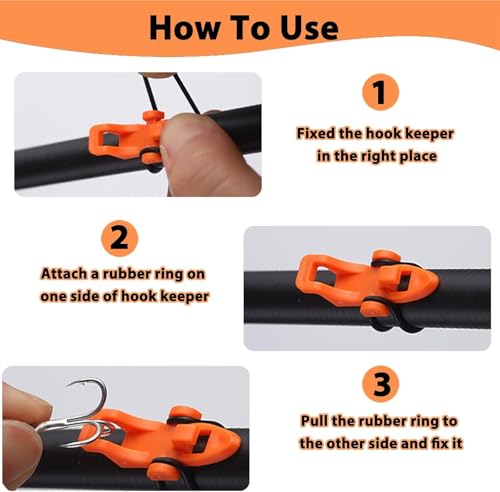 How To Use

1

Fixed the hook keeper in the right place

2

Attach a rubber ring on one side of hook keeper

3

Pull the rubber ring to the other side and fix it