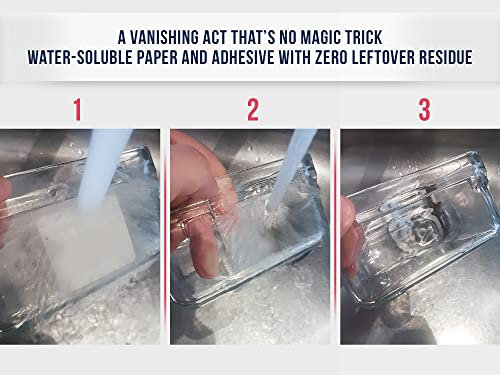 A VANISHING ACT THAT'S NO MAGIC TRICK
WATER-SOLUBLE PAPER AND ADHESIVE WITH ZERO LEFTOVER RESIDUE

1

2

3