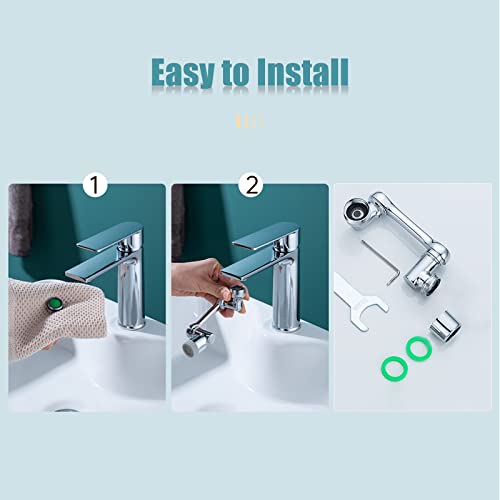 Easy to Install

1

2