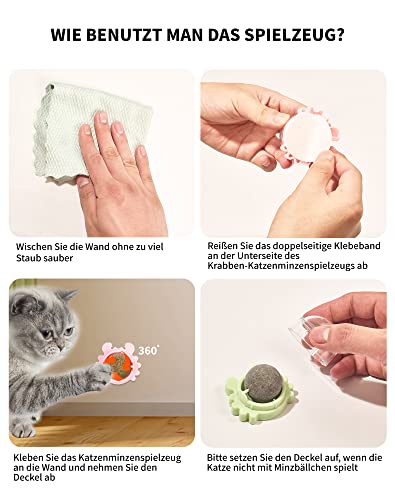 WIE BENUTZT MAN DAS SPIELZEUG?

Wischen Sie die Wand ohne zu viel Staub sauber

Reißen Sie das doppelseitige Klebeband an der Unterseite des Krabben-Katzenminzenspielzeugs ab

360°

Kleben Sie das Katzenminzenspielzeug an die Wand und nehmen Sie den Deckel ab

Bitte setzen Sie den Deckel auf, wenn die Katze nicht mit Minzbällchen spielt