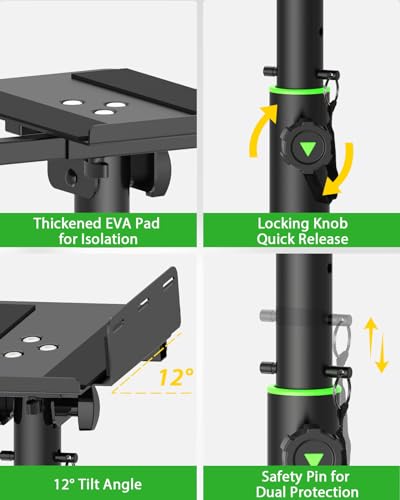 Thickened EVA Pad for Isolation

Locking Knob Quick Release

12°

12° Tilt Angle

Safety Pin for Dual Protection