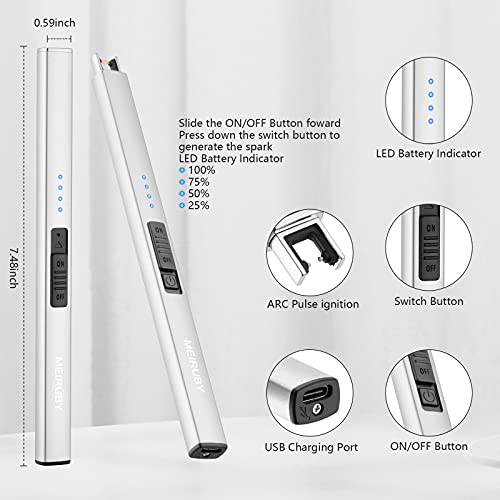 0.59inch

7.48inch

ON

OFF

MEIRUBY

ON

OFF

MEIRUBY

Slide the ON/OFF Button foward
Press down the switch button to generate the spark
LED Battery Indicator
100%
75%
50%
25%

LED Battery Indicator

ARC Pulse ignition

ON

OFF

Switch Button

USB Charging Port

OFF

ON/OFF Button