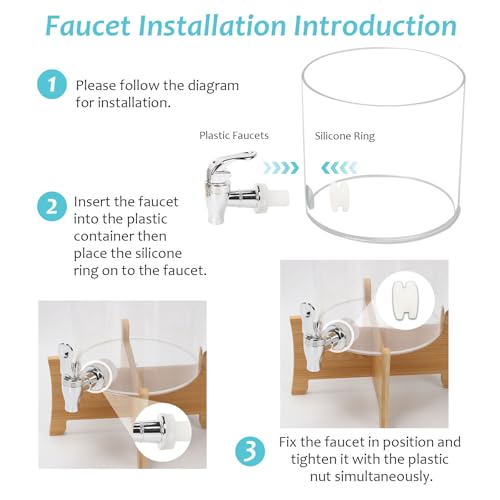 Faucet Installation Introduction

1 Please follow the diagram for installation.

Plastic Faucets

Silicone Ring

2 Insert the faucet into the plastic container then place the silicone ring on to the faucet.

3 Fix the faucet in position and tighten it with the plastic nut simultaneously.