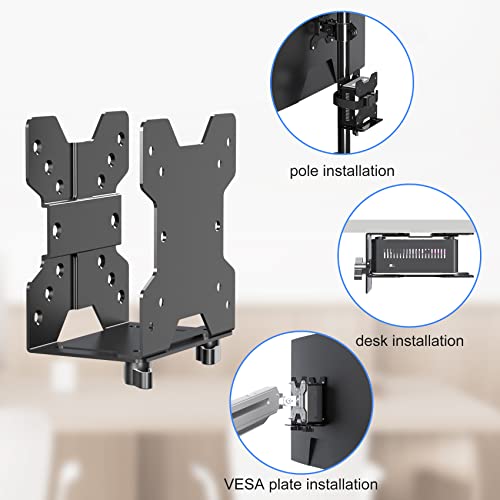 pole installation

desk installation

VESA plate installation