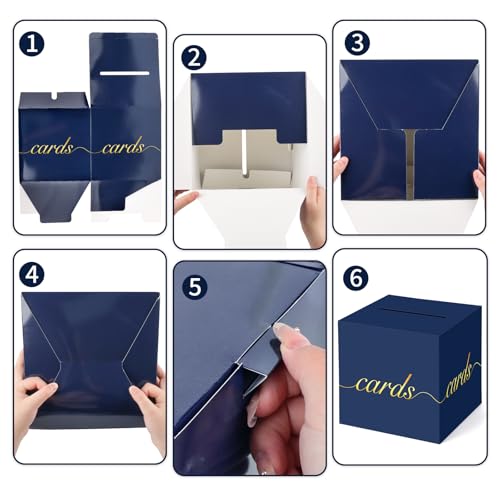 1

cards cards

2

3

4

5

6

cards cards