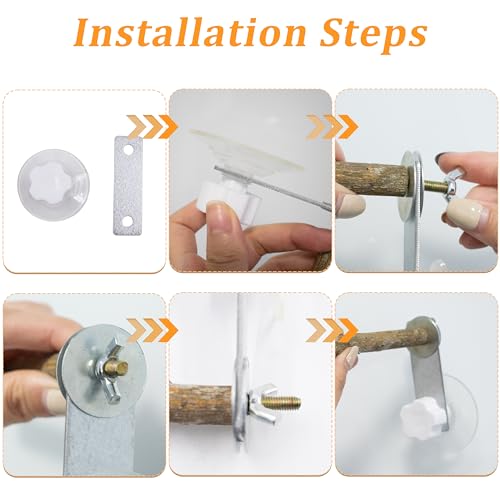 Installation Steps