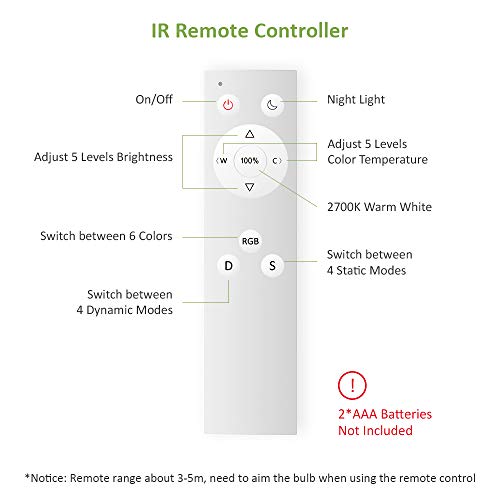 IR Remote Controller

On/Off

Night Light

Adjust 5 Levels Brightness

Adjust 5 Levels Color Temperature

W

100%

C

2700K Warm White

Switch between 6 Colors

RGB

D

S

Switch between 4 Static Modes

Switch between 4 Dynamic Modes

!

2*AAA Batteries Not Included

*Notice: Remote range about 3-5m, need to aim the bulb when using the remote control